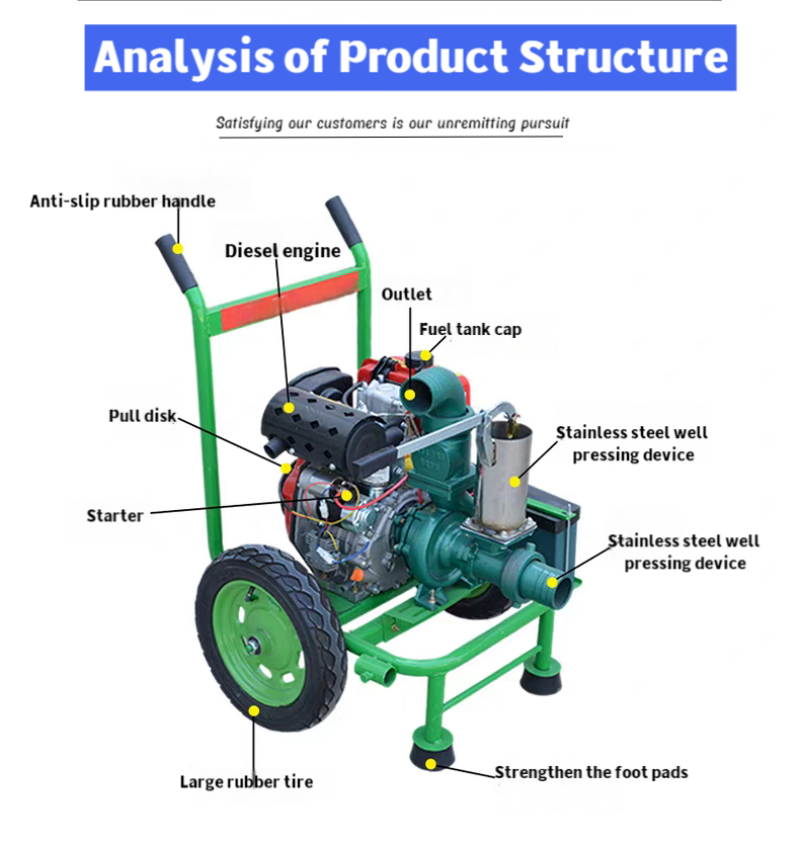 Analysis of Product Structure

Satisfying our customers is our unremitting pursuit

Anti-slip rubber handle

Diesel engine

Outlet

Fuel tank cap

Pull disk

Stainless steel well pressing device

Starter

Stainless steel well pressing device

Large rubber tire

Strengthen the foot pads